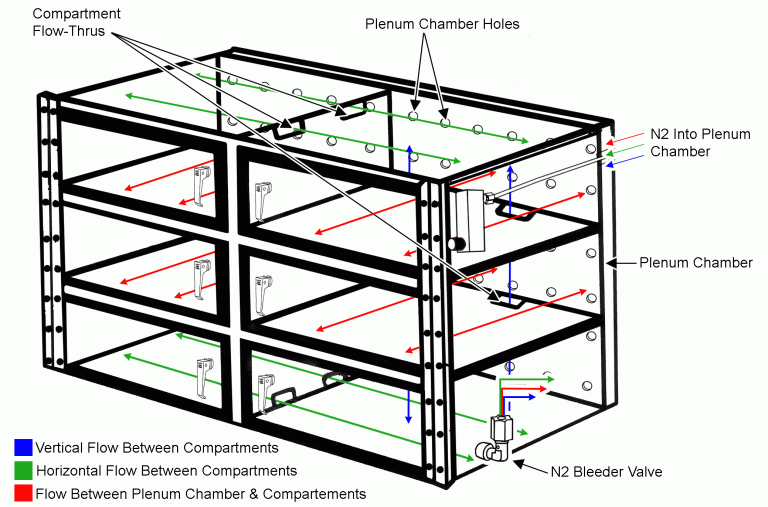 Compartment Flow-Thrus

Plenum Chamber Holes

N2 Into Plenum Chamber

Plenum Chamber

N2 Bleeder Valve

Vertical Flow Between Compartments

Horizontal Flow Between Compartments

Flow Between Plenum Chamber & Compartements